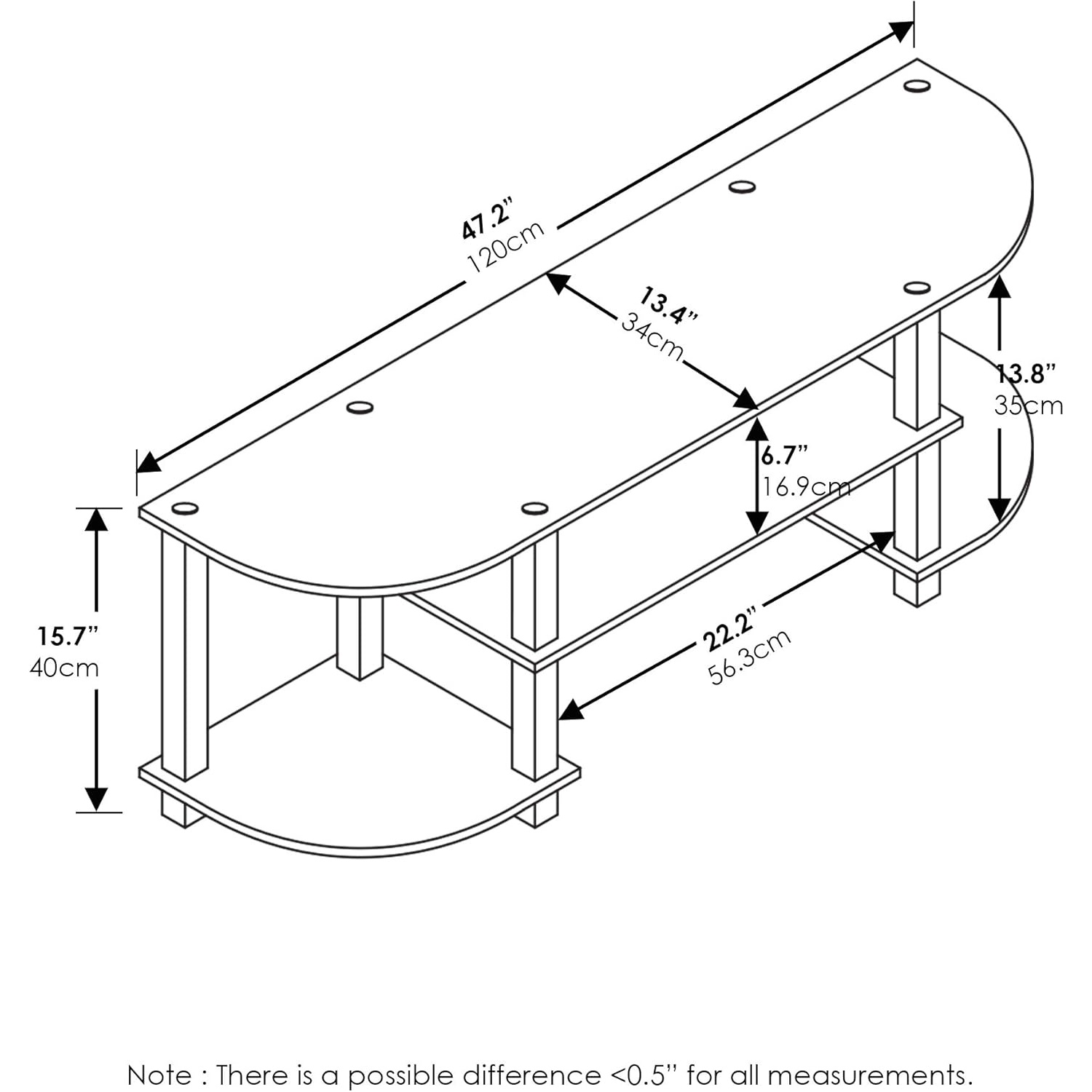 47.2”
120cm

13.4”
34cm

13.8”
35cm

6.7”
16.9cm

15.7”
40cm

22.2”
56.3cm

Note : There is a possible difference <0.5” for all measurements.