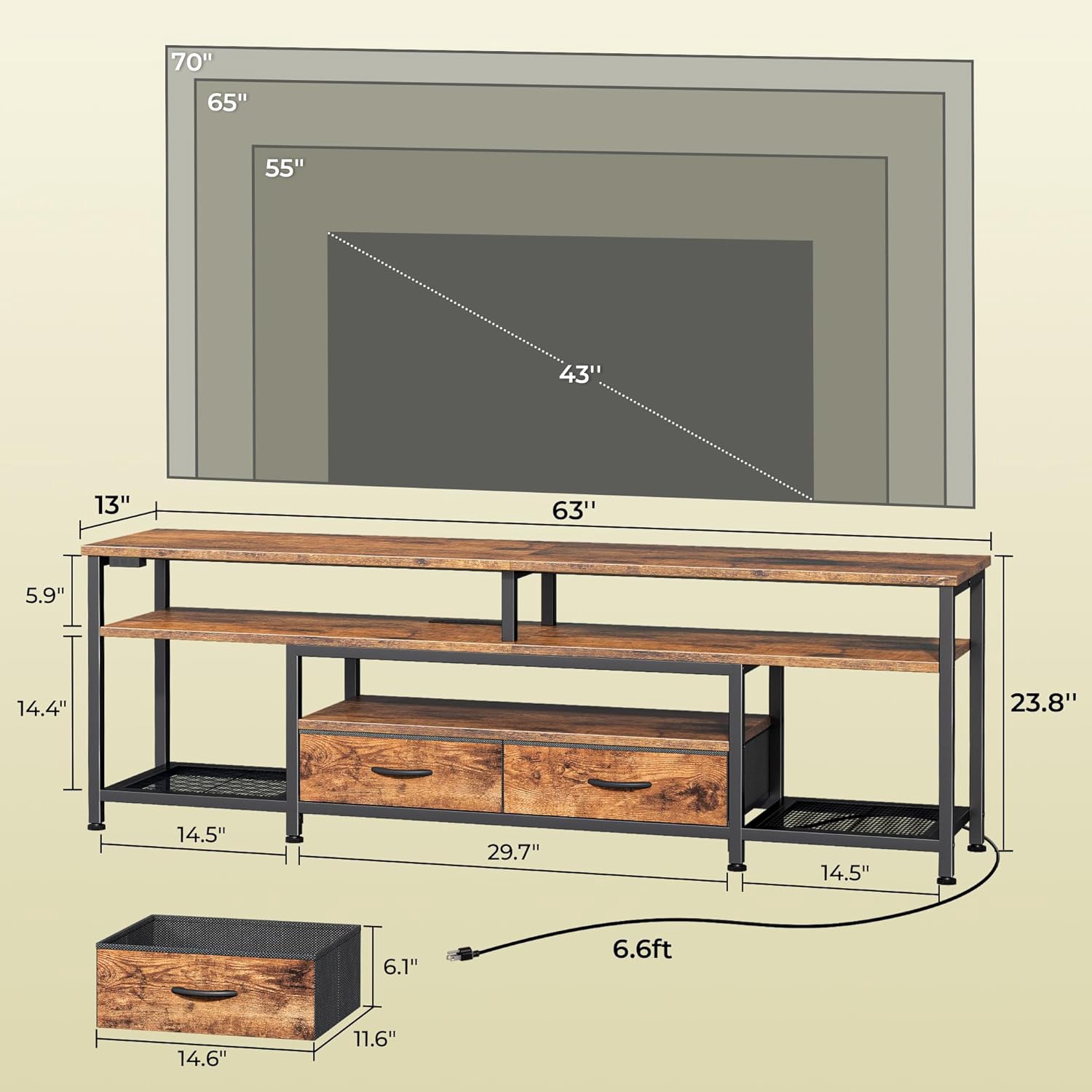 70"
65"
55"
43"
13"
63"
5.9"
14.4"
23.8"
14.5"
29.7"
14.5"
6.6ft
6.1"
11.6"
14.6"