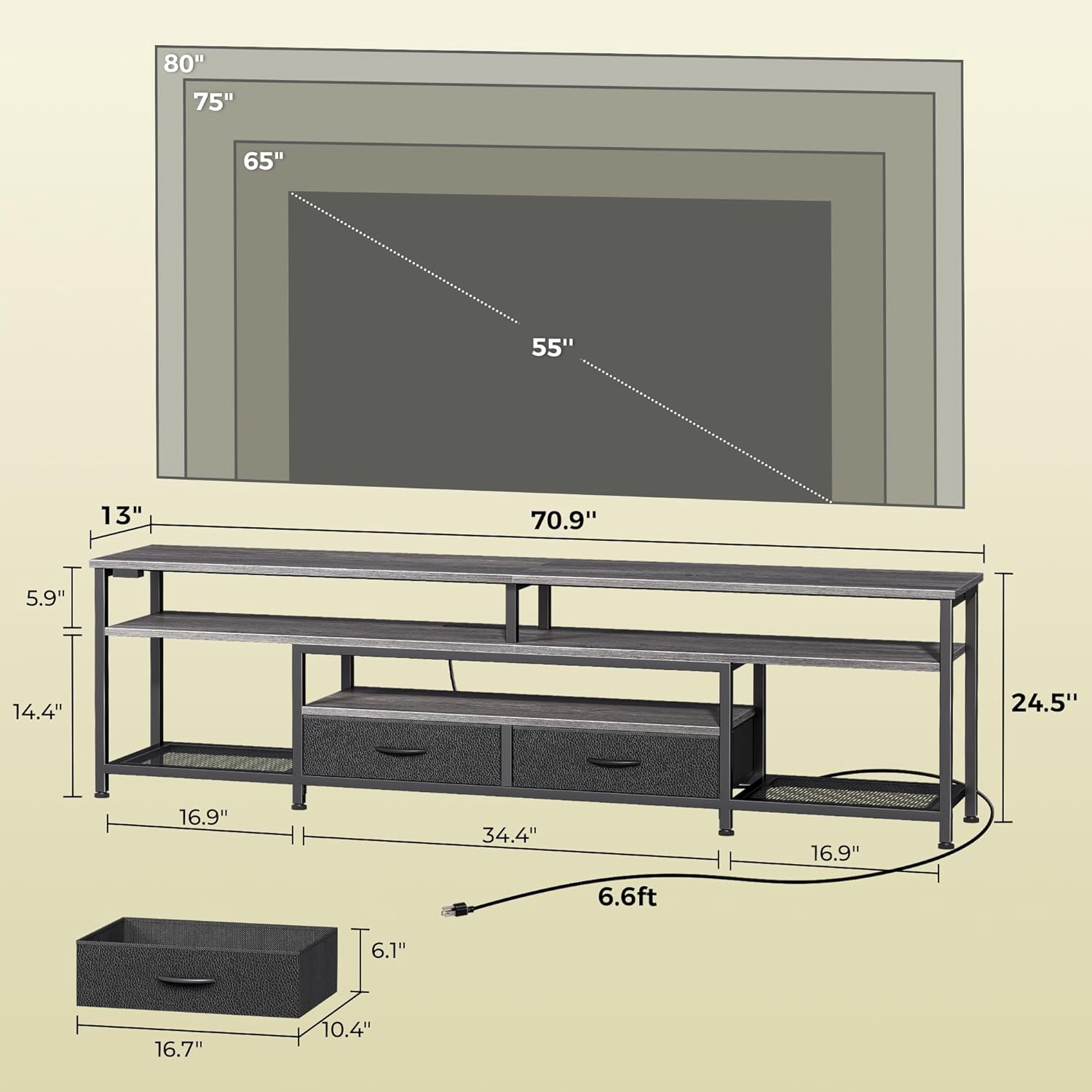 80"
75"
65"
55"
13"
70.9"
5.9"
14.4"
24.5"
16.9"
34.4"
16.9"
6.6ft
6.1"
10.4"
16.7"