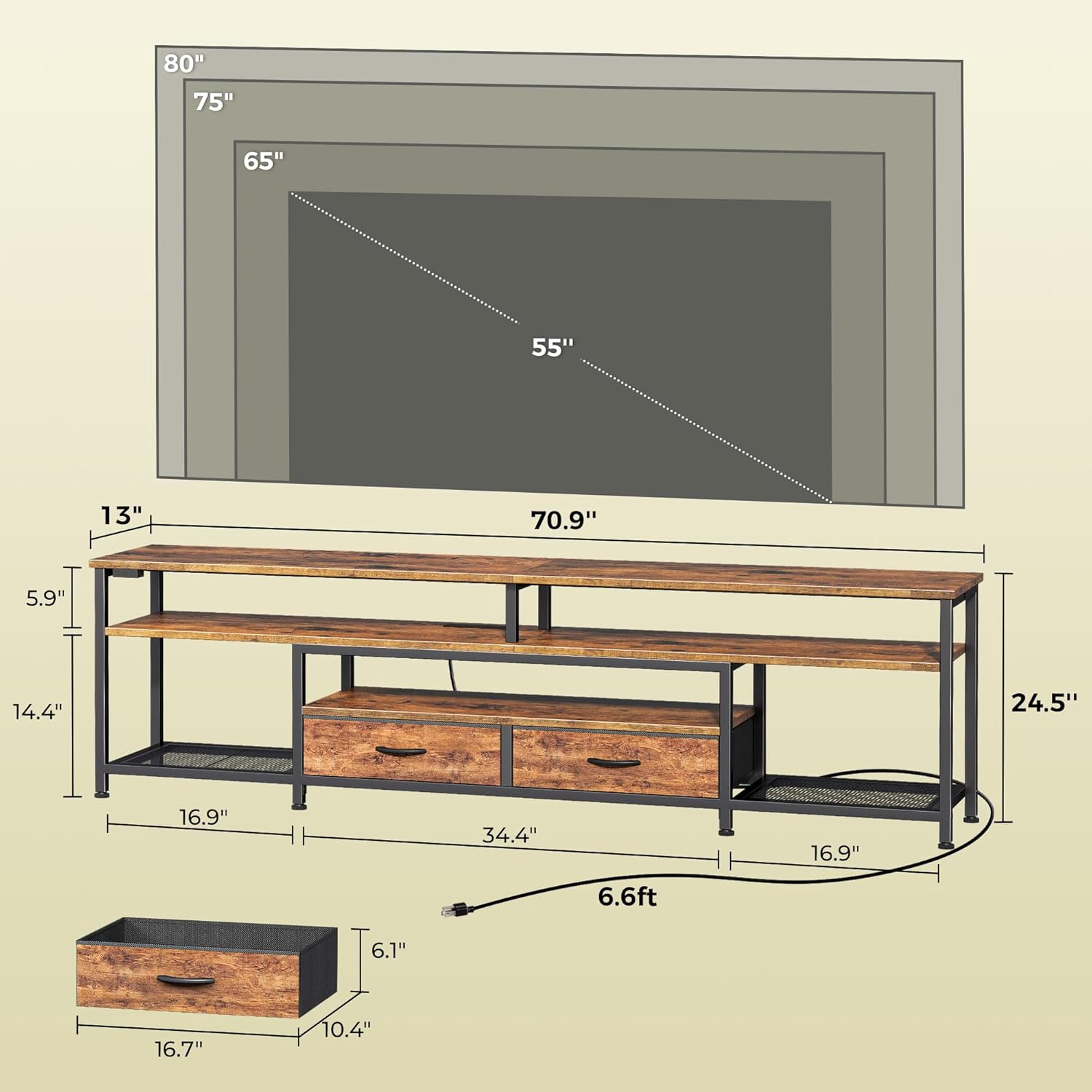 80"

75"

65"

55"

13"

70.9"

5.9"

14.4"

24.5"

16.9"

34.4"

16.9"

6.6ft

6.1"

10.4"

16.7"