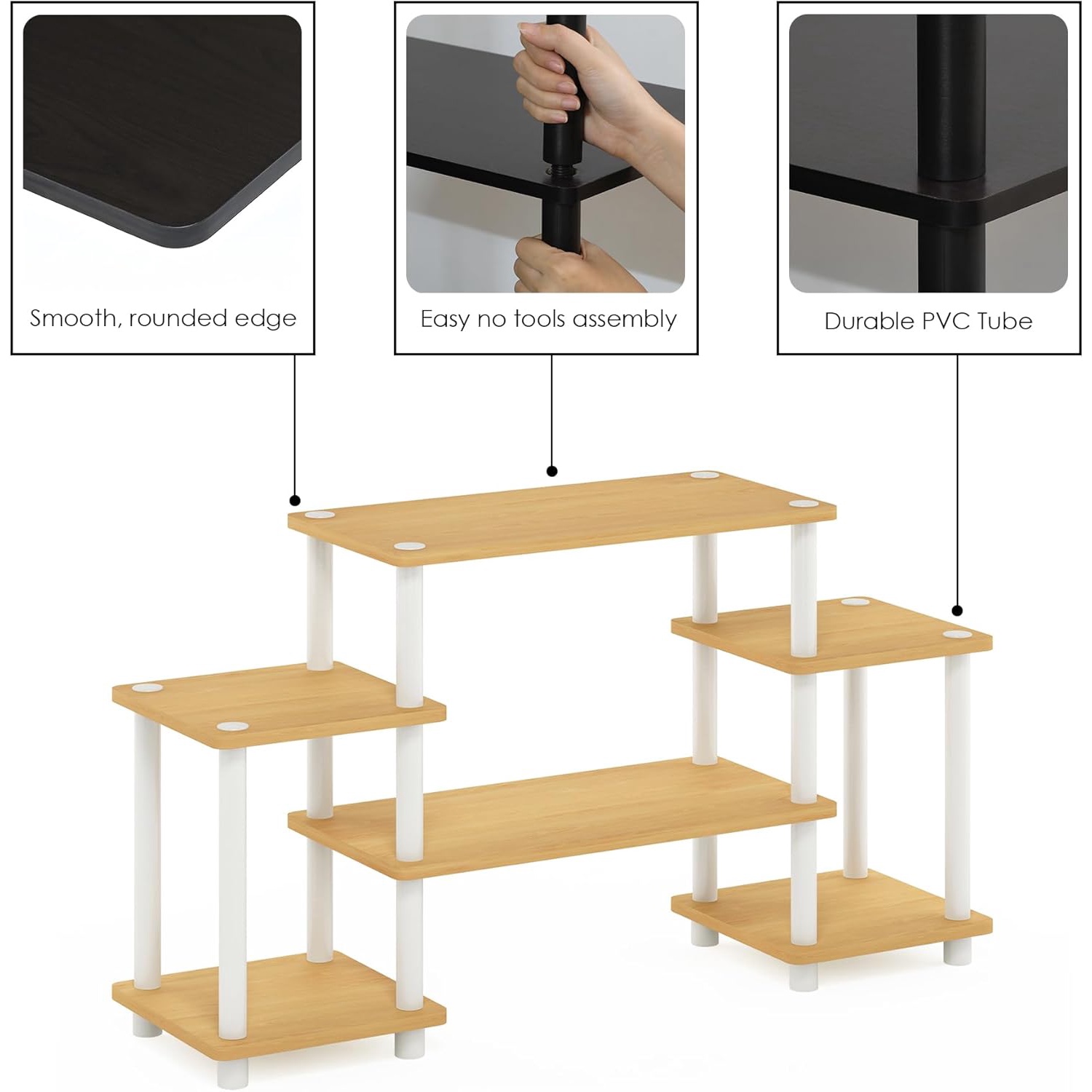 Smooth, rounded edge

Easy no tools assembly

Durable PVC Tube