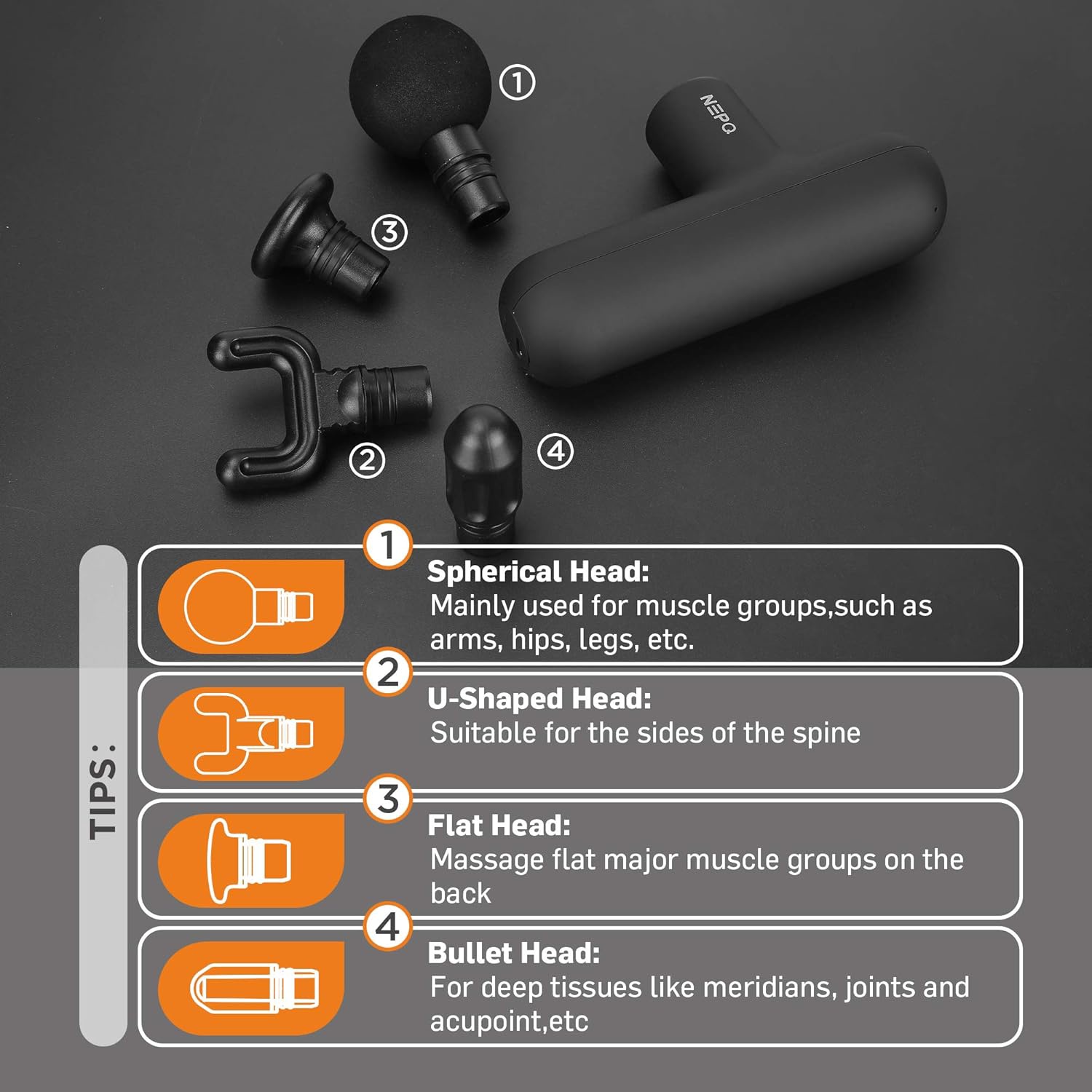 ①
NEPQ
③
②
④

TIPS:

1
Spherical Head:
Mainly used for muscle groups,such as arms, hips, legs, etc.

2
U-Shaped Head:
Suitable for the sides of the spine

3
Flat Head:
Massage flat major muscle groups on the back

4
Bullet Head:
For deep tissues like meridians, joints and acupoint,etc