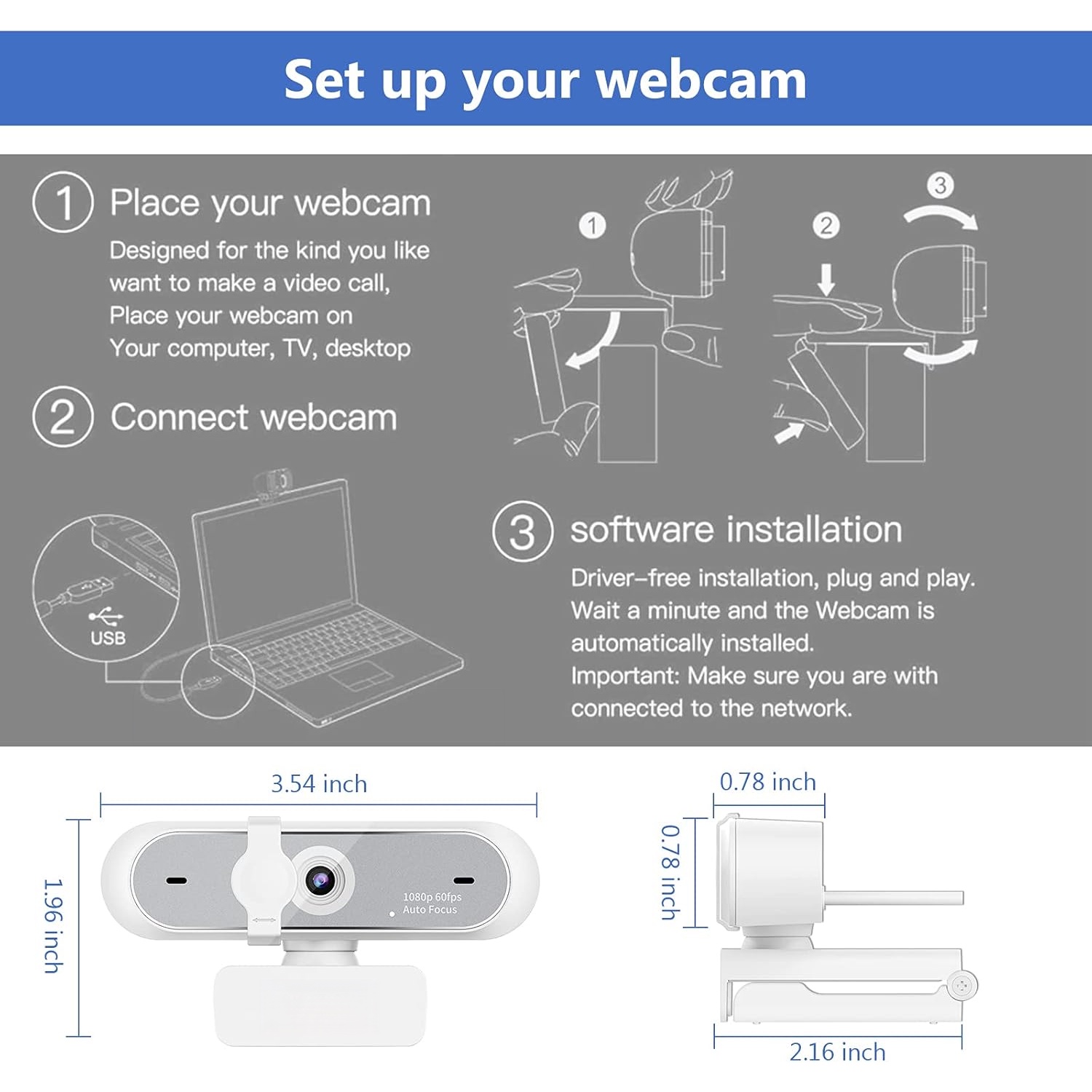 Set up your webcam

1 Place your webcam

Designed for the kind you like want to make a video call, Place your webcam on Your computer, TV, desktop

1

2

3

2 Connect webcam

USB

3 software installation

Driver-free installation, plug and play. Wait a minute and the Webcam is automatically installed.
Important: Make sure you are with connected to the network.

3.54 inch

1.96 inch

1080p 60fps
Auto Focus

0.78 inch

0.78 inch

2.16 inch